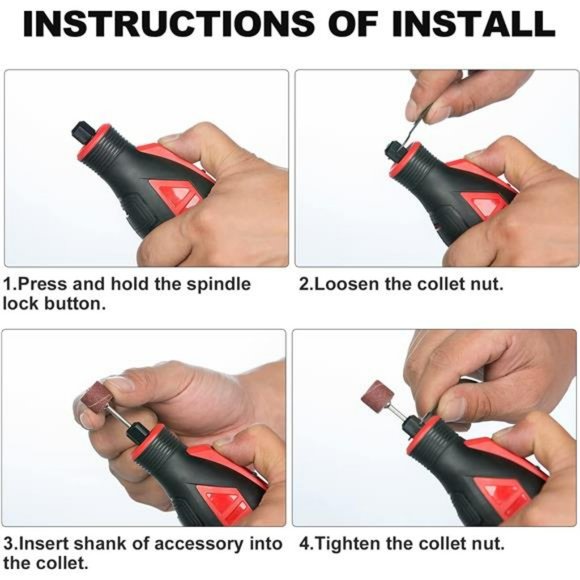 INSTRUCTIONS OF INSTALL

1.Press and hold the spindle lock button.

2.Loosen the collet nut.

3.Insert shank of accessory into the collet.

4.Tighten the collet nut.